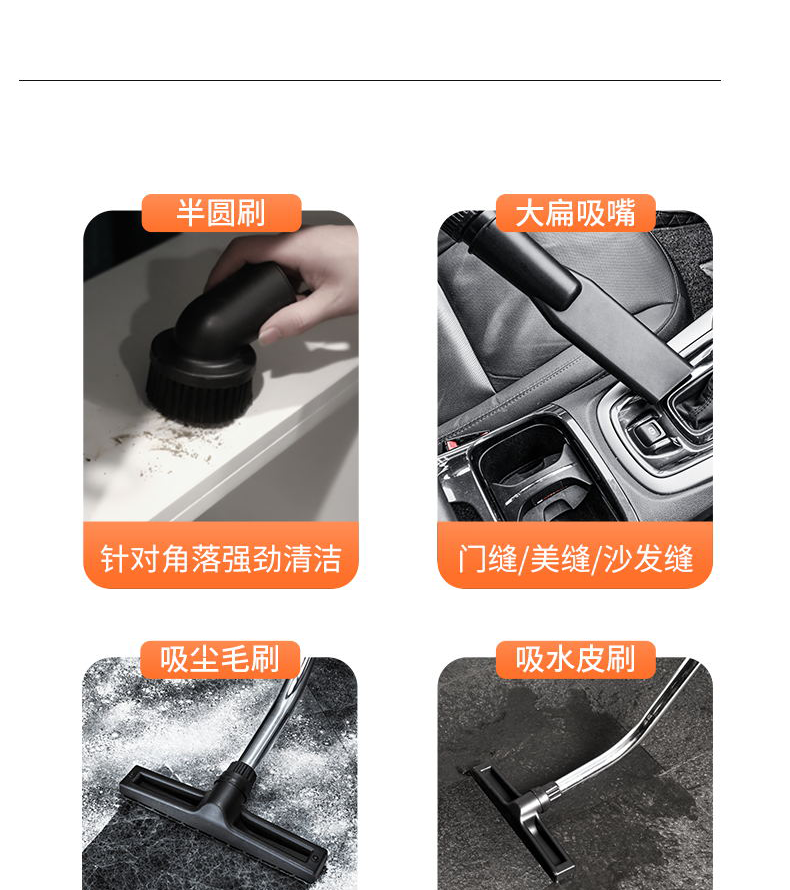 半圆刷

针对角落强劲清洁

大扁吸嘴

门缝/美缝/沙发缝

吸尘毛刷

吸水皮刷